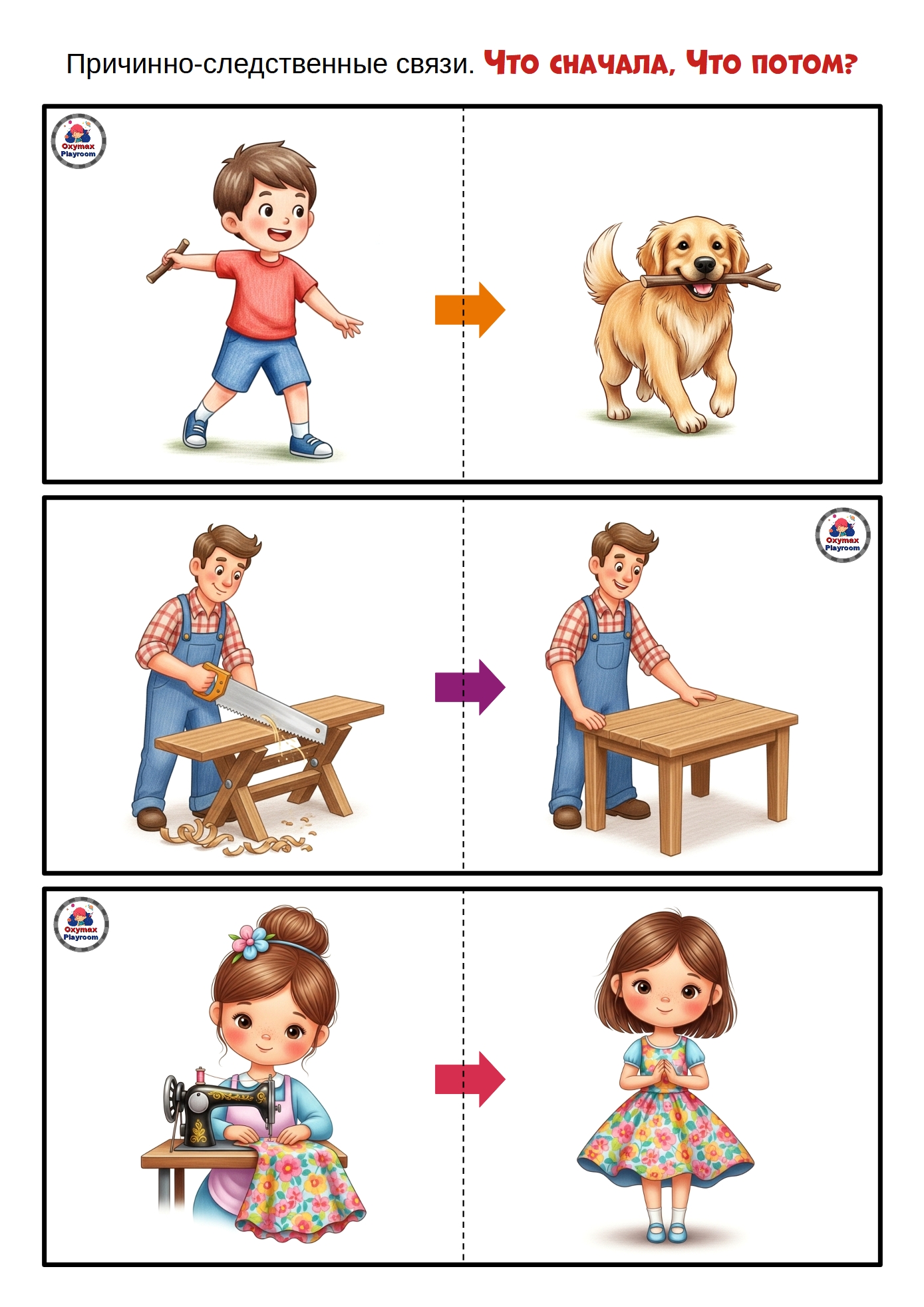 Причинно-следственные связи. Что сначала, Что потом?

Oxymax Playroom

Oxymax Playroom

Oxymax Playroom