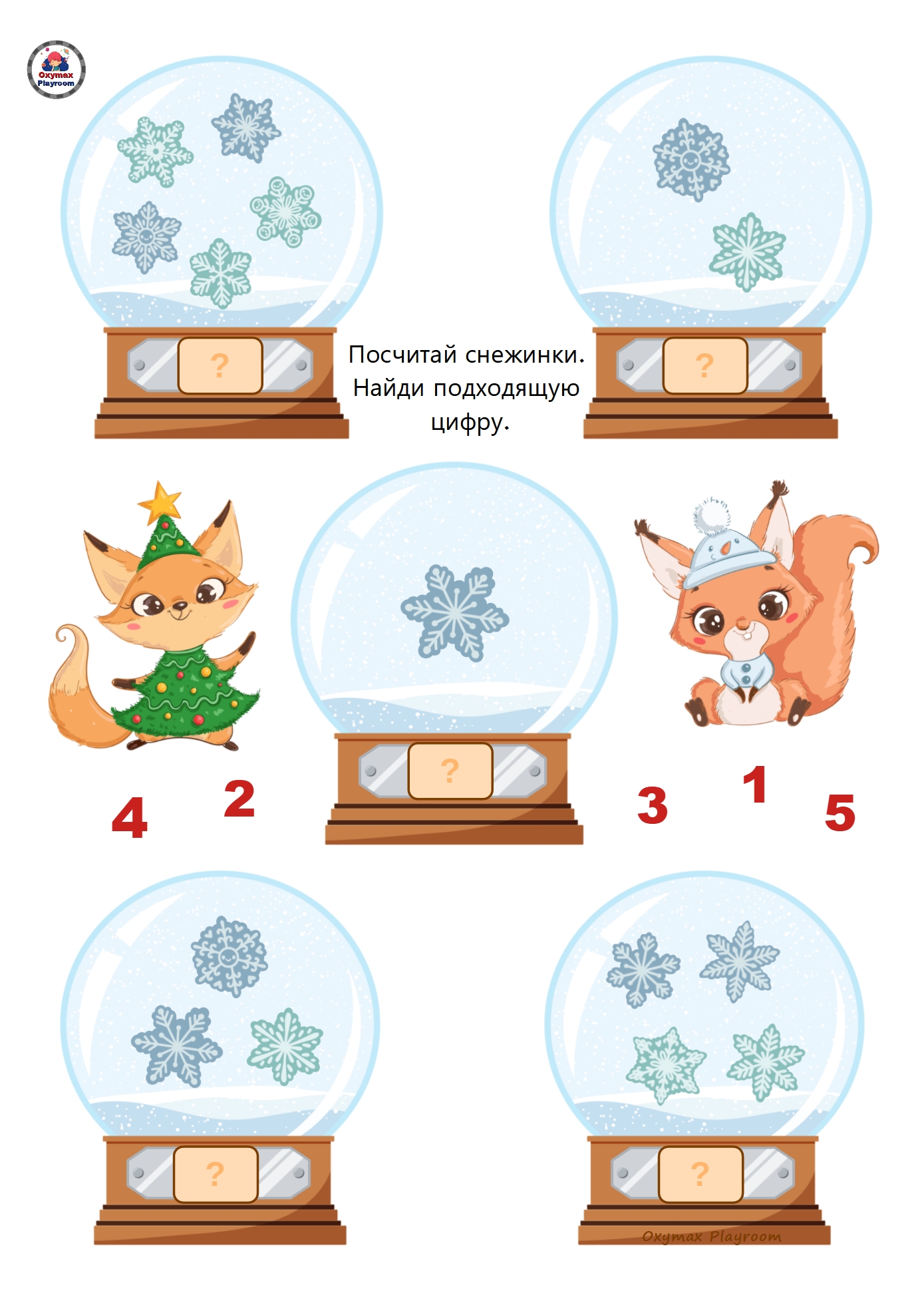 Oxymax Playroom

?

Посчитай снежинки. Найди подходящую цифру.

?

?

4 2 3 1 5

?

?

Oxymax Playroom